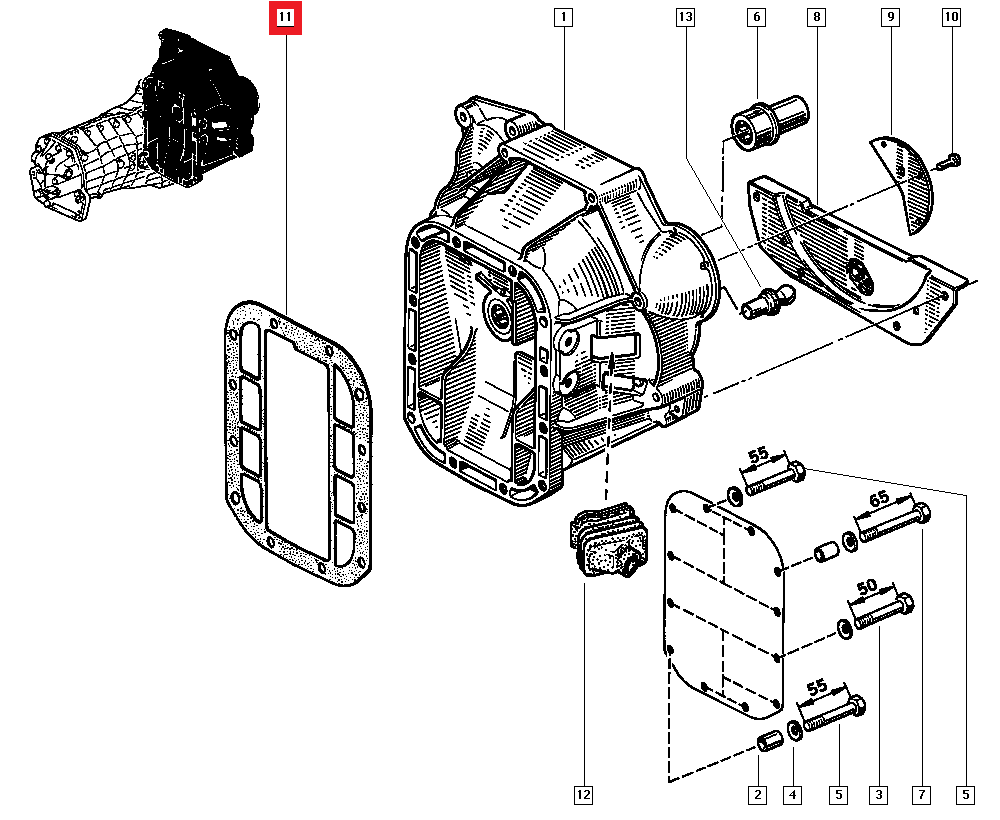 11
1
13
6
8
9
10
55
65
50
55
12
2
4
5
3
7
5